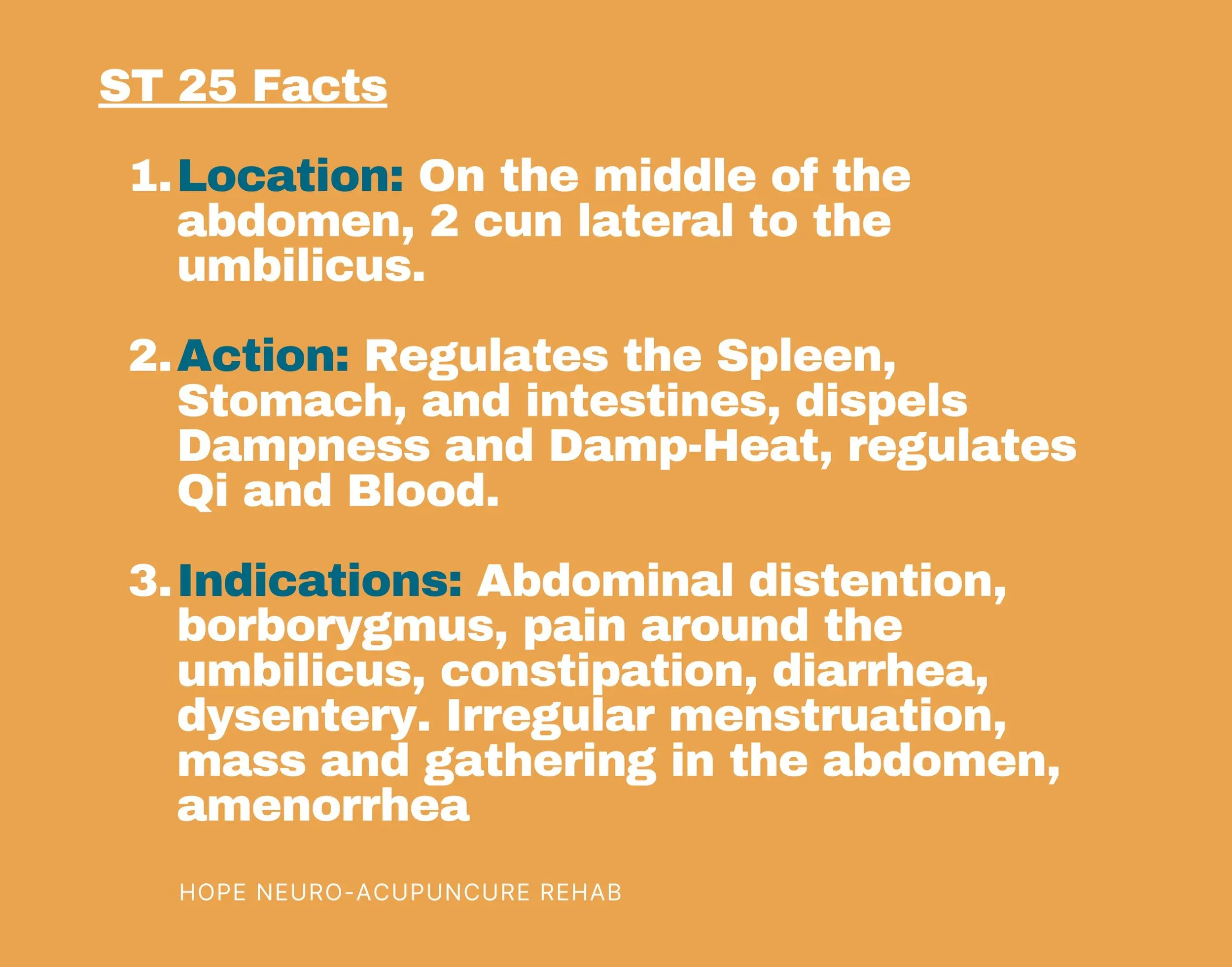 ST 25 Facts

1. Location: On the middle of the abdomen, 2 cun lateral to the umbilicus.

2. Action: Regulates the Spleen, Stomach, and intestines, dispels Dampness and Damp-Heat, regulates Qi and Blood.

3. Indications: Abdominal distention, borborygmus, pain around the umbilicus, constipation, diarrhea, dysentery. Irregular menstruation, mass and gathering in the abdomen, amenorrhea

HOPE NEURO-ACUPUNCURE REHAB