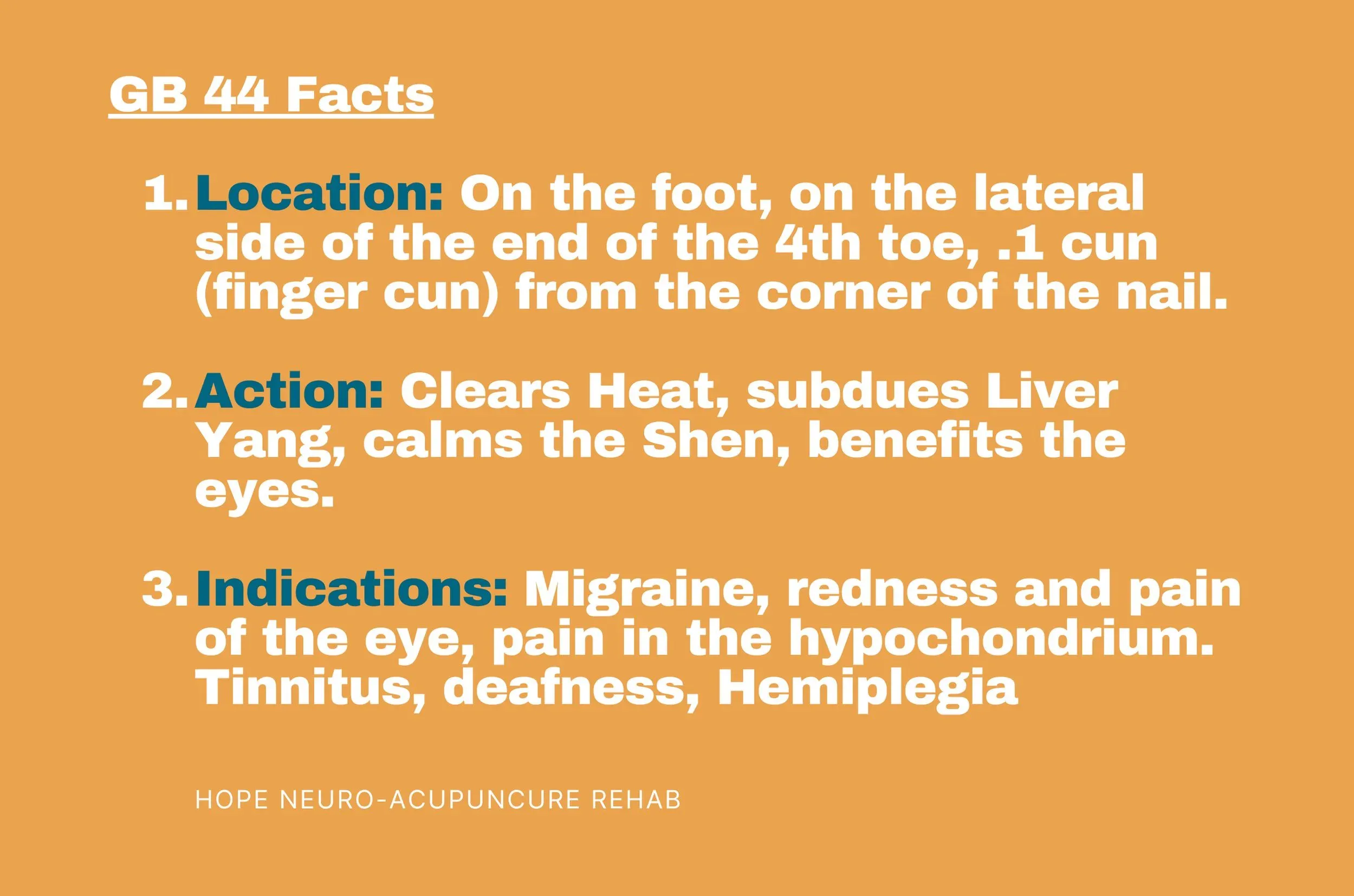 GB 44 Facts

1. Location: On the foot, on the lateral side of the end of the 4th toe, .1 cun (finger cun) from the corner of the nail.

2. Action: Clears Heat, subdues Liver Yang, calms the Shen, benefits the eyes.

3. Indications: Migraine, redness and pain of the eye, pain in the hypochondrium. Tinnitus, deafness, Hemiplegia

HOPE NEURO-ACUPUNCURE REHAB